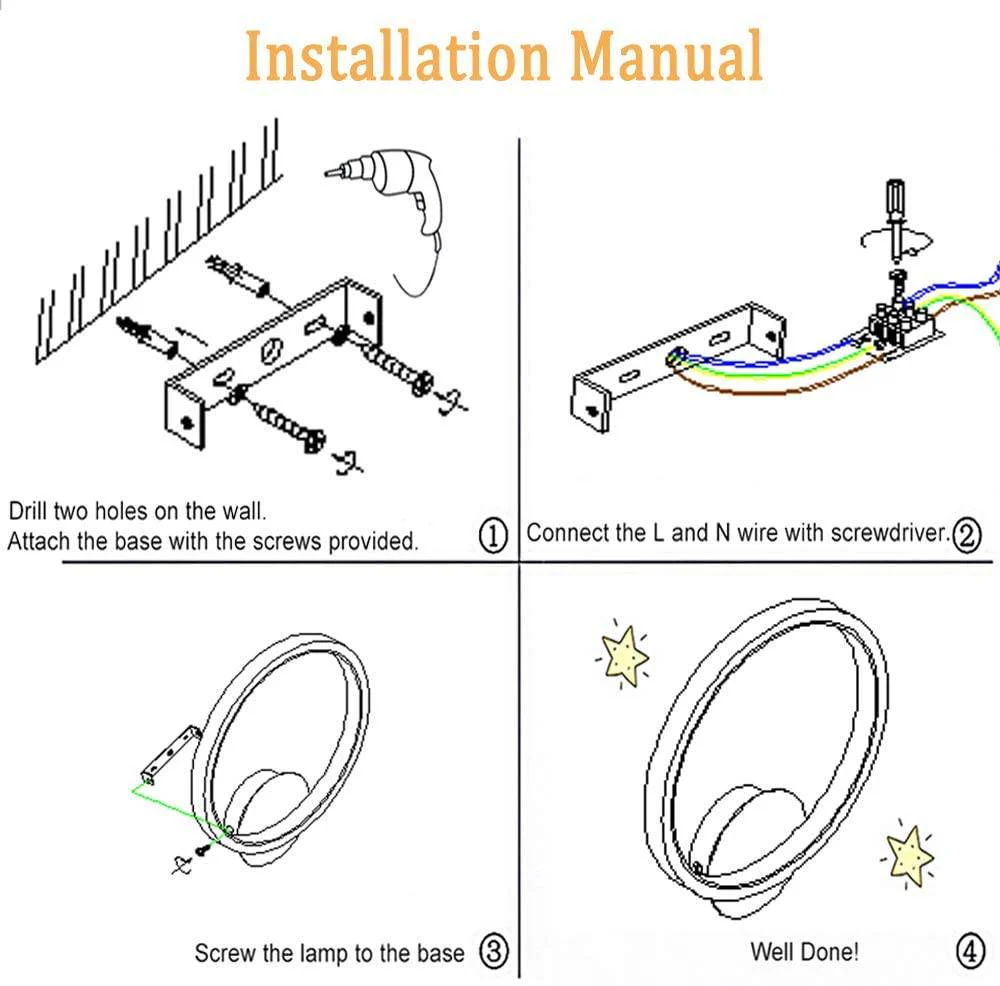 Installation Manual

Drill two holes on the wall.
Attach the base with the screws provided. ①

Connect the L and N wire with screwdriver. ②

Screw the lamp to the base ③

Well Done! ④